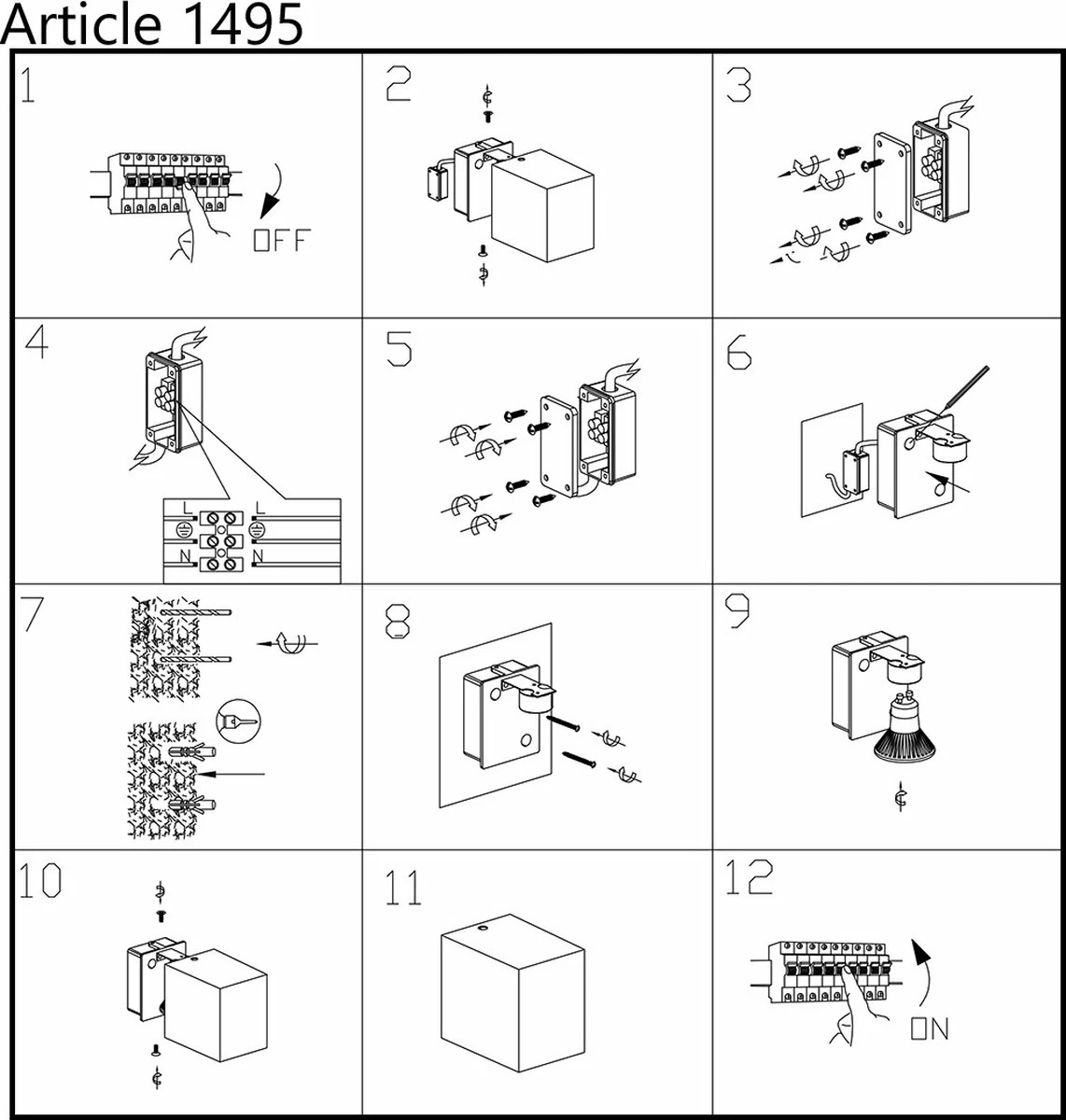 Article 1495

1

OFF

2

3

4

L L
N N

5

6

7

8

9

10

11

12

ON