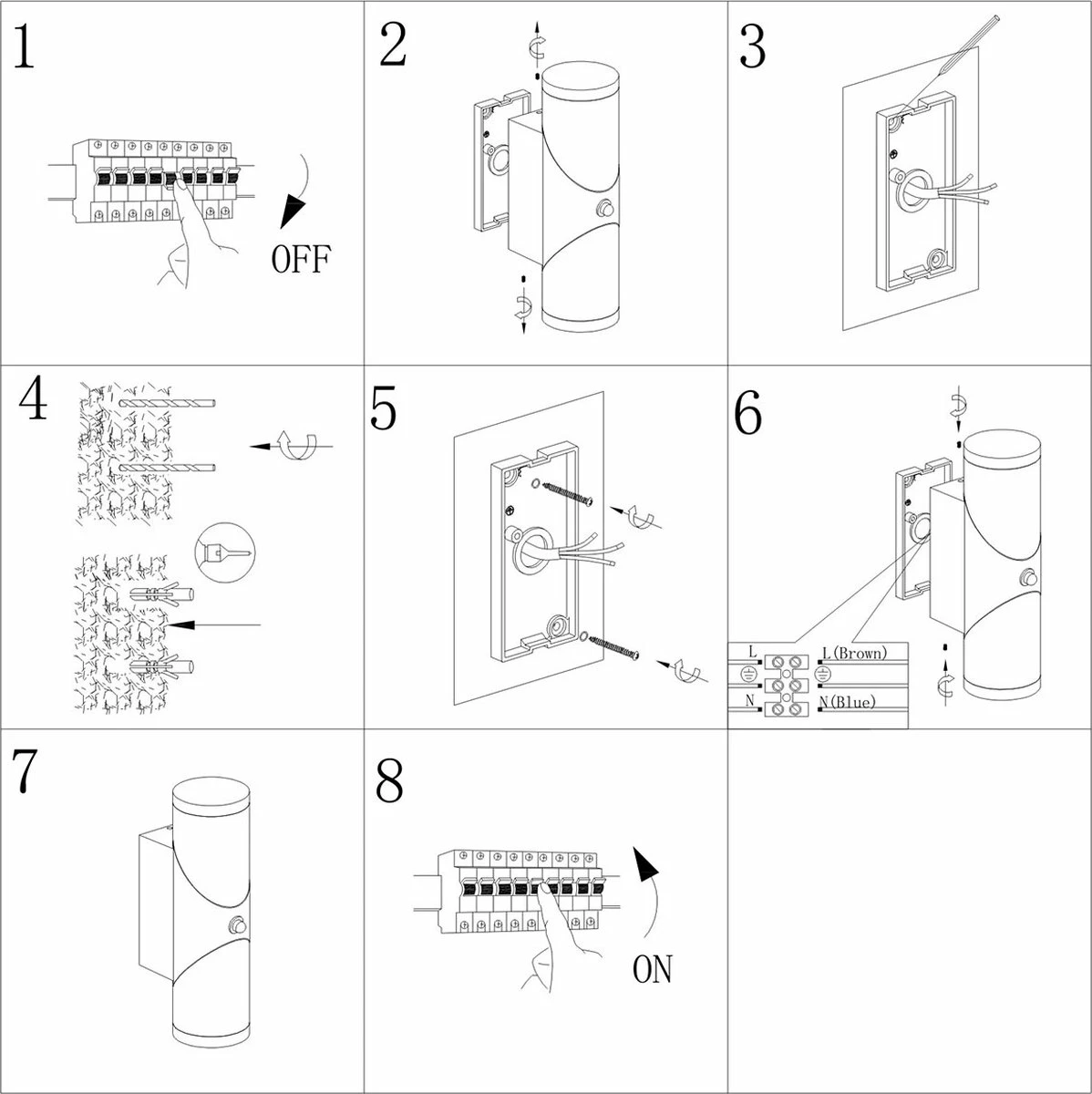 1

OFF

2

3

4

5

6

L

L(Brown)

N

N(Blue)

7

8

ON