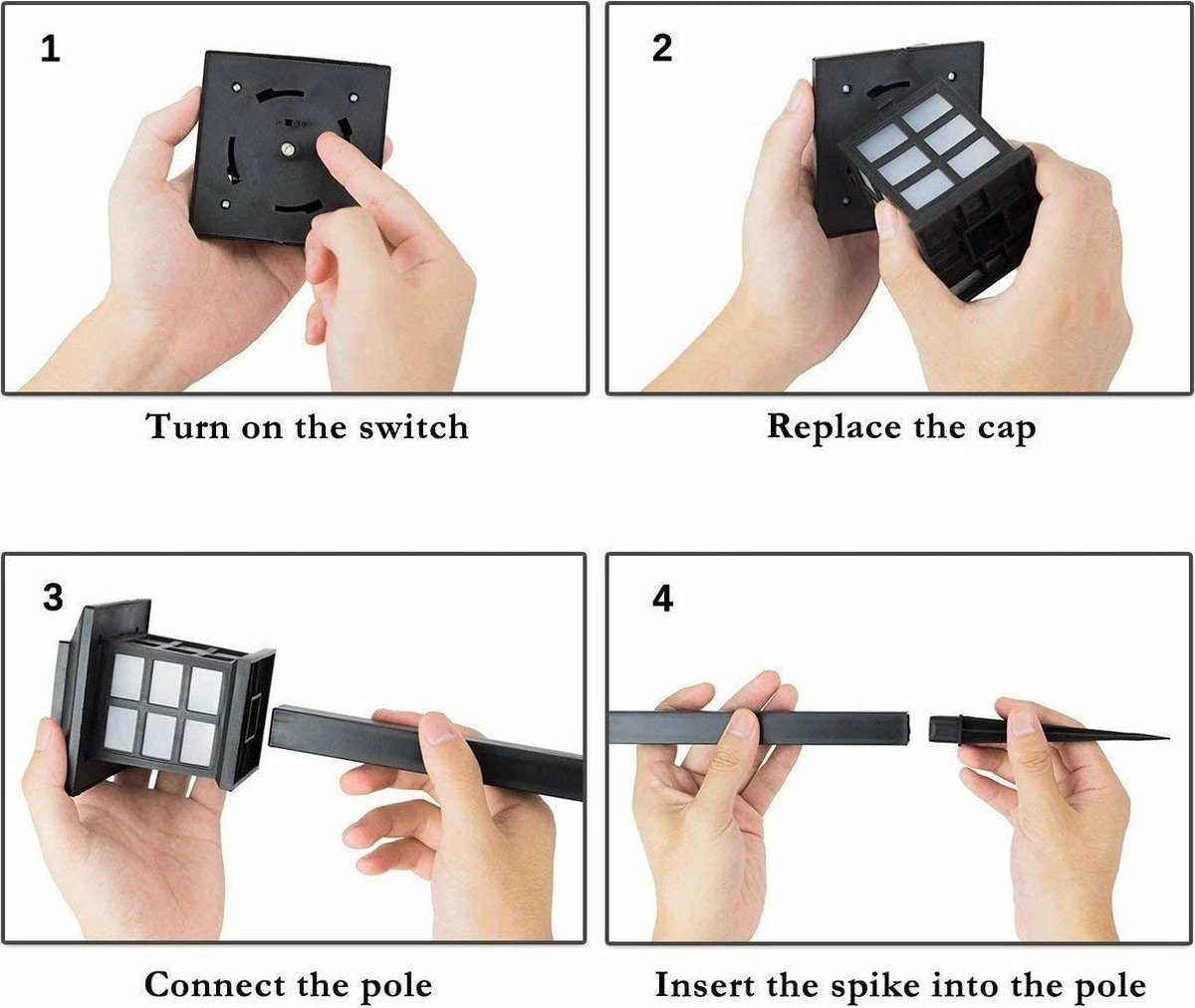 1

Turn on the switch

2

Replace the cap

3

Connect the pole

4

Insert the spike into the pole