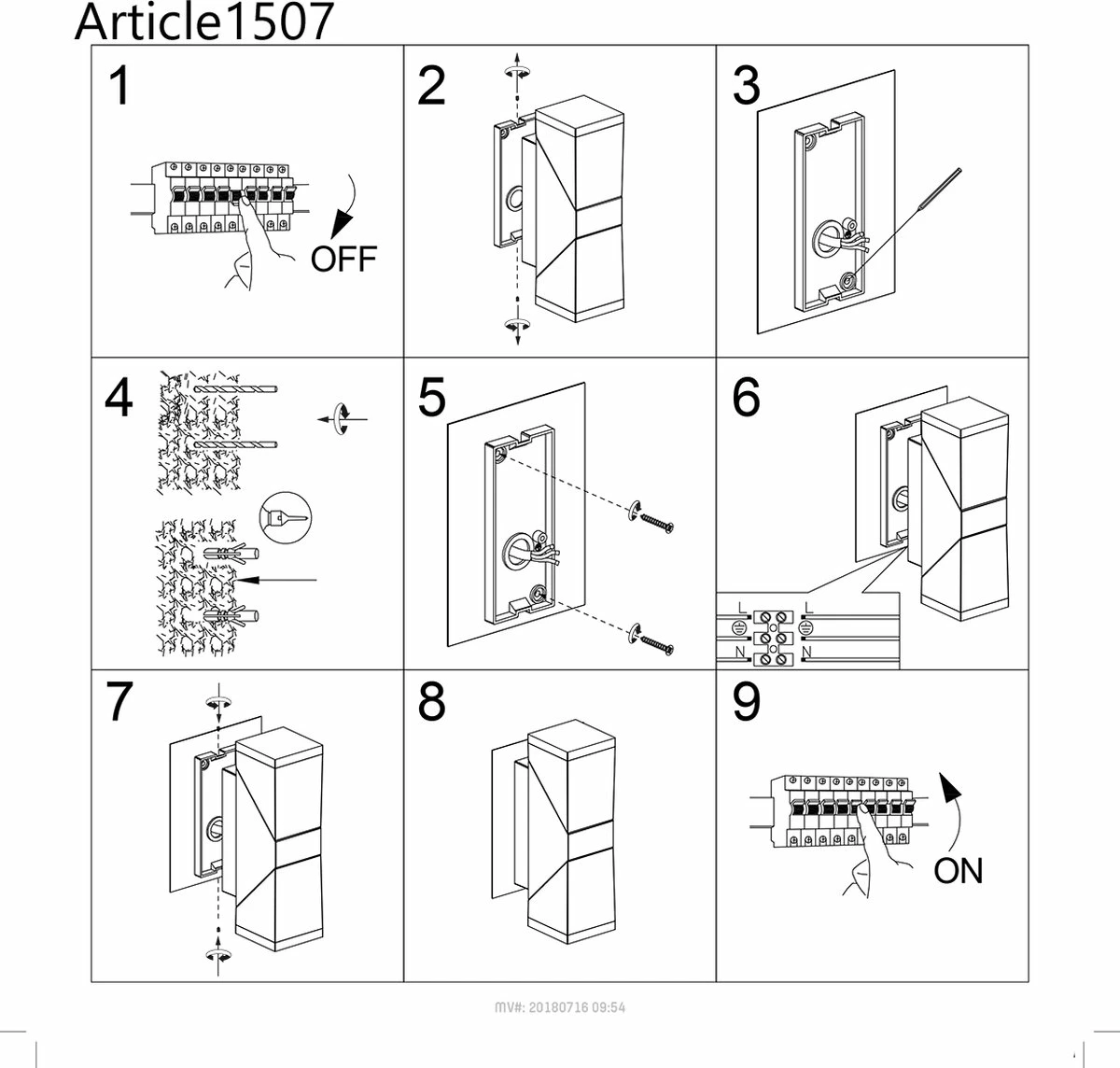 Article1507

1

OFF

2

3

4

5

6

L

L

N

N

7

8

9

ON

MV#: 20180716 09:54