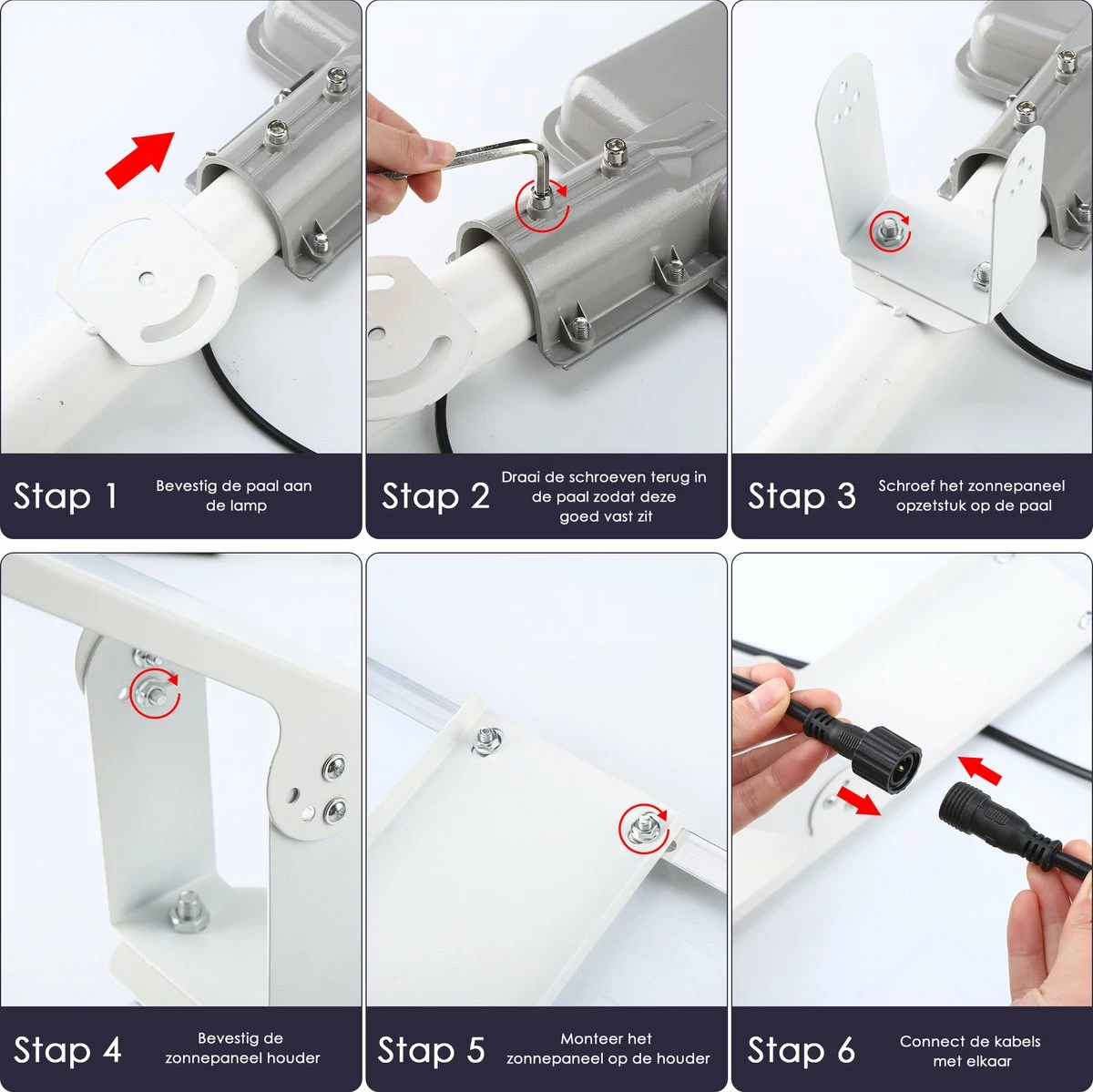 Stap 1
Bevestig de paal aan de lamp

Stap 2
Draai de schroeven terug in de paal zodat deze goed vast zit

Stap 3
Schroef het zonnepaneel opzetstuk op de paal

Stap 4
Bevestig de zonnepaneel houder

Stap 5
Monteer het zonnepaneel op de houder

Stap 6
Connect de kabels met elkaar