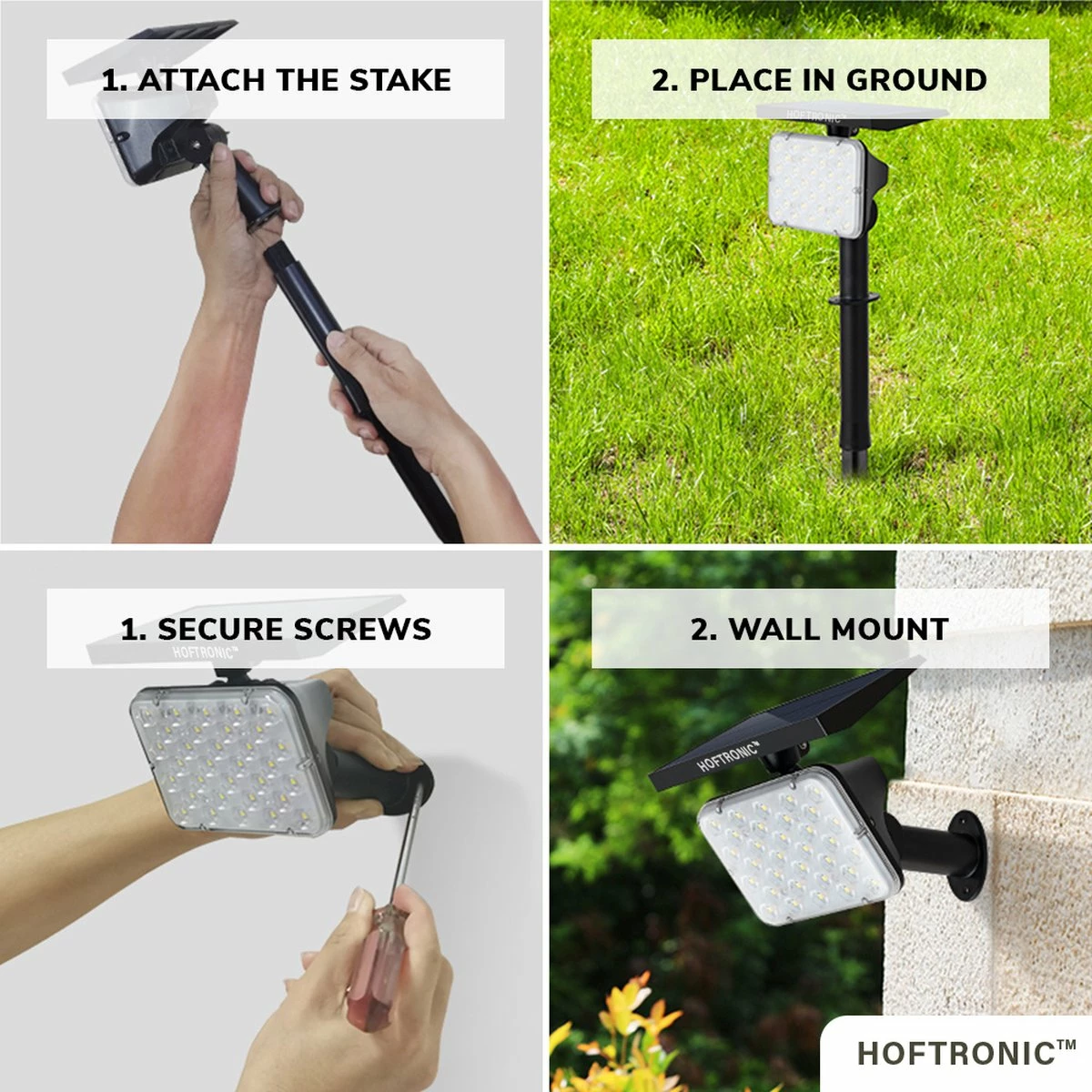 1. ATTACH THE STAKE

2. PLACE IN GROUND

HOFTRONIC™

1. SECURE SCREWS

HOFTRONIC™

2. WALL MOUNT

HOFTRONIC™

HOFTRONIC™