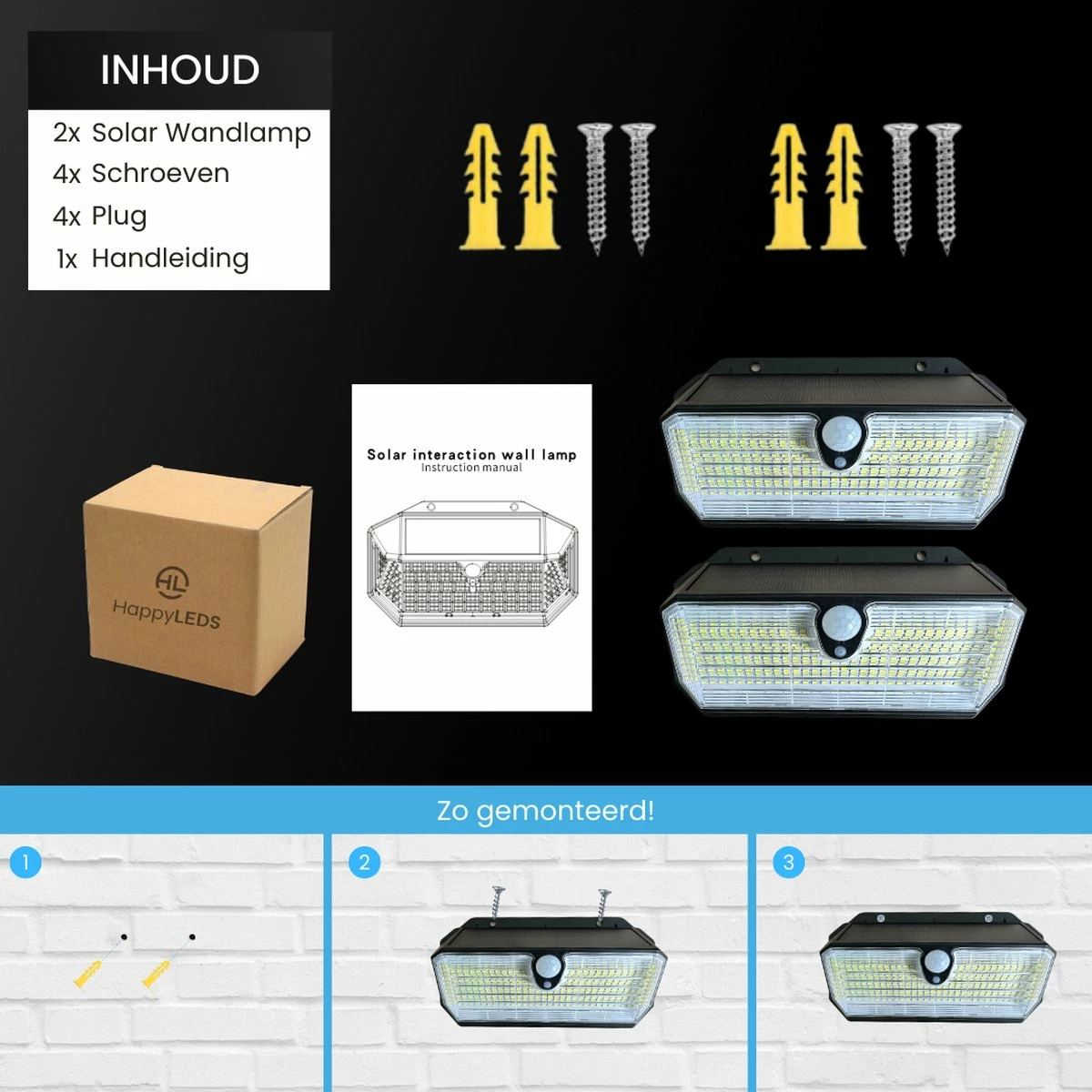 INHOUD

2x Solar Wandlamp
4x Schroeven
4x Plug
1x Handleiding

HL
HappyLEDS

Solar interaction wall lamp
Instruction manual

Zo gemonteerd!

1

2

3