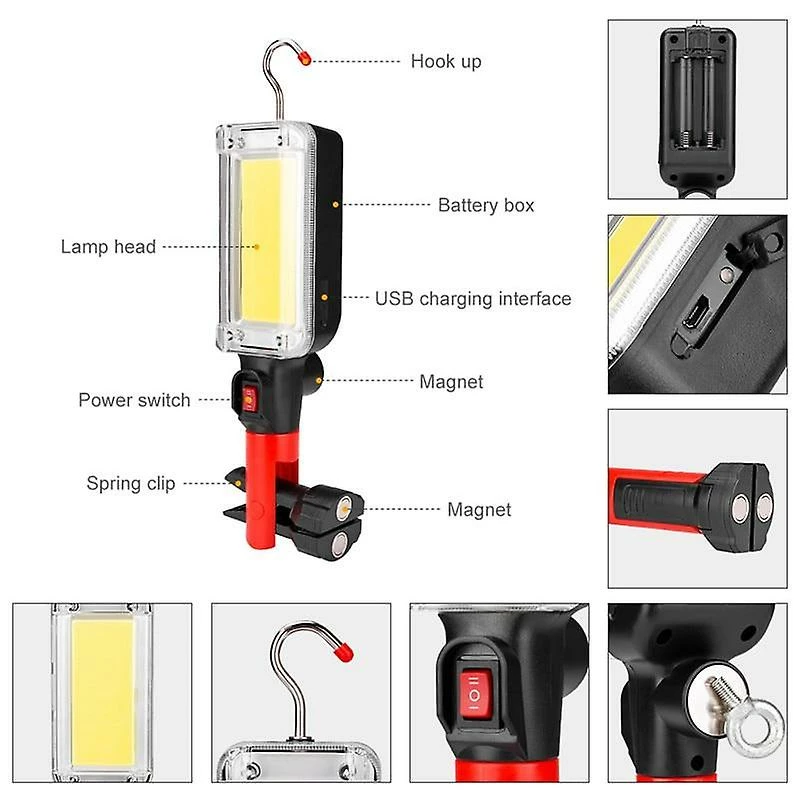 Hook up

Battery box

Lamp head

USB charging interface

Magnet

Power switch

Spring clip

Magnet

I O I