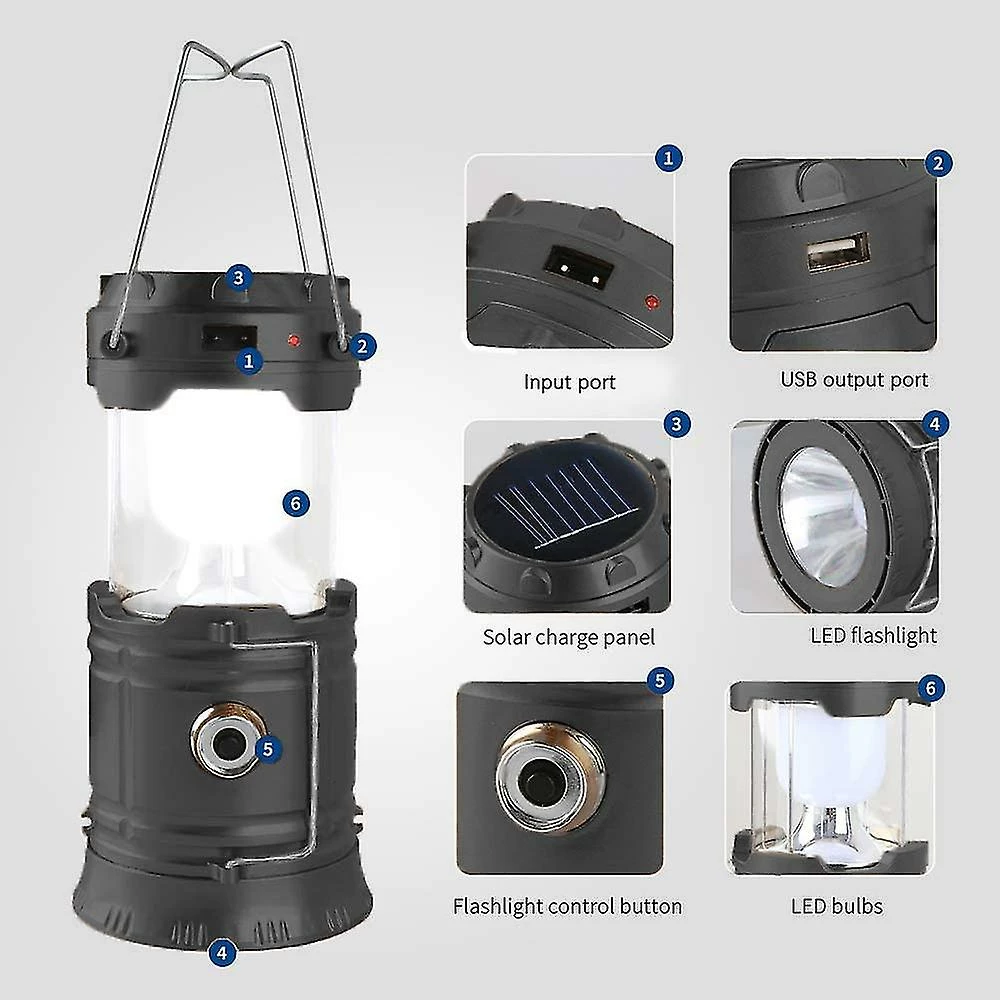 3
1
2
6
5
4

1
Input port

2
USB output port

3
Solar charge panel

4
LED flashlight

5
Flashlight control button

6
LED bulbs