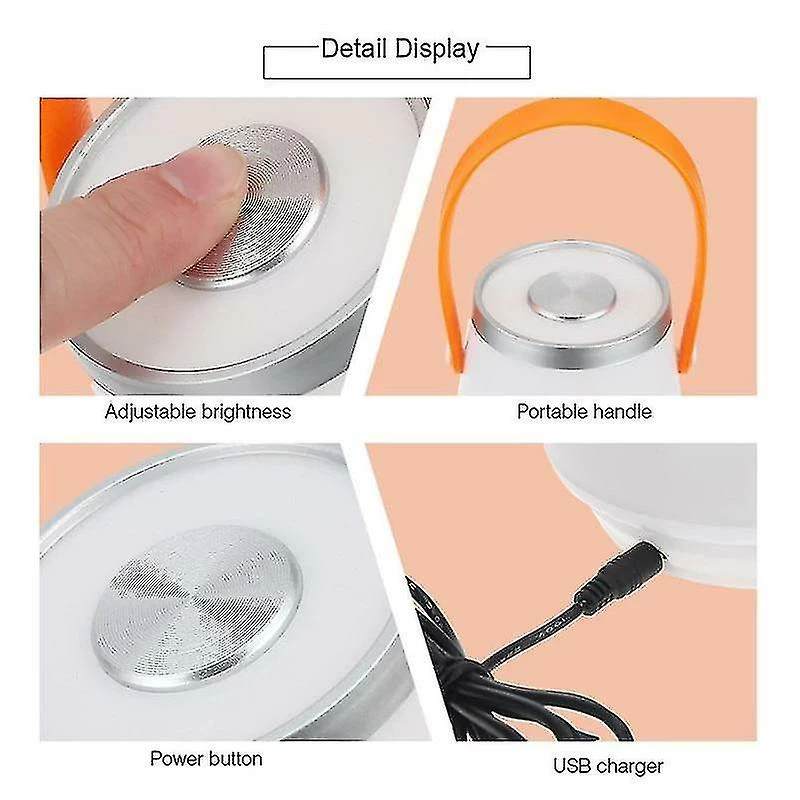 Detail Display

Adjustable brightness

Portable handle

Power button

USB charger