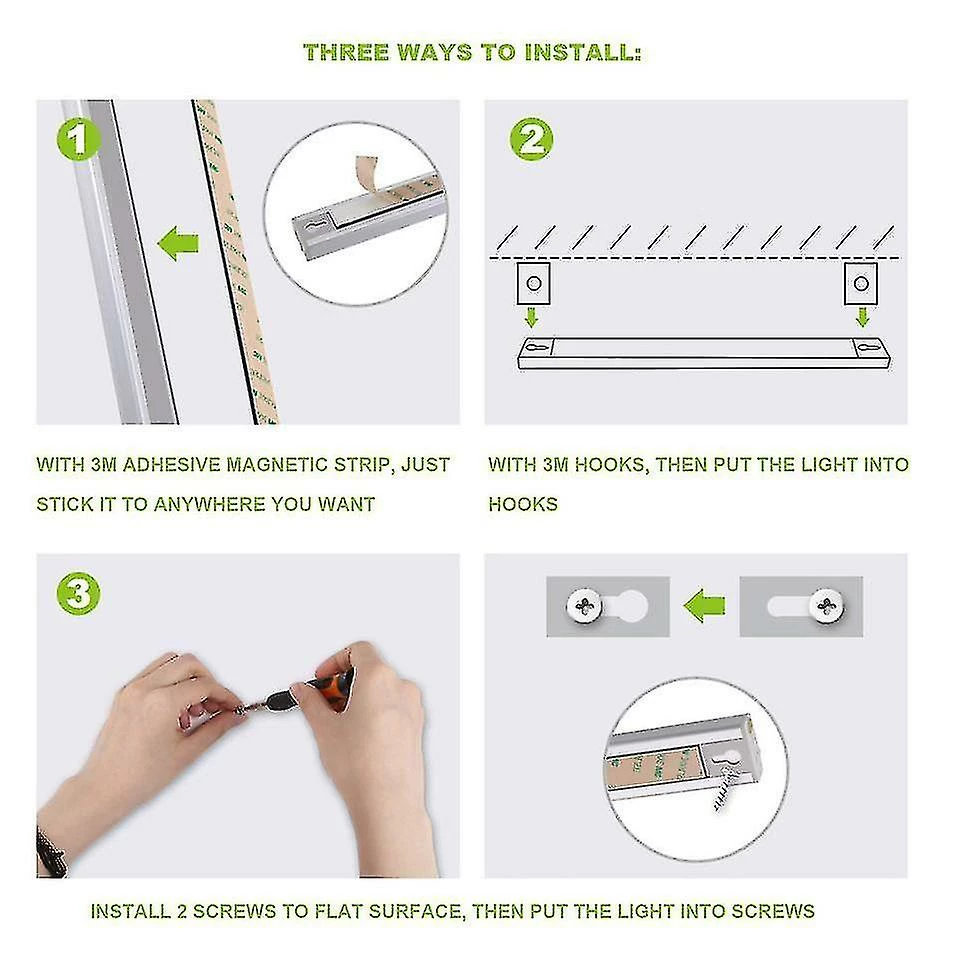 THREE WAYS TO INSTALL:

1

WITH 3M ADHESIVE MAGNETIC STRIP, JUST STICK IT TO ANYWHERE YOU WANT

2

WITH 3M HOOKS, THEN PUT THE LIGHT INTO HOOKS

3

INSTALL 2 SCREWS TO FLAT SURFACE, THEN PUT THE LIGHT INTO SCREWS