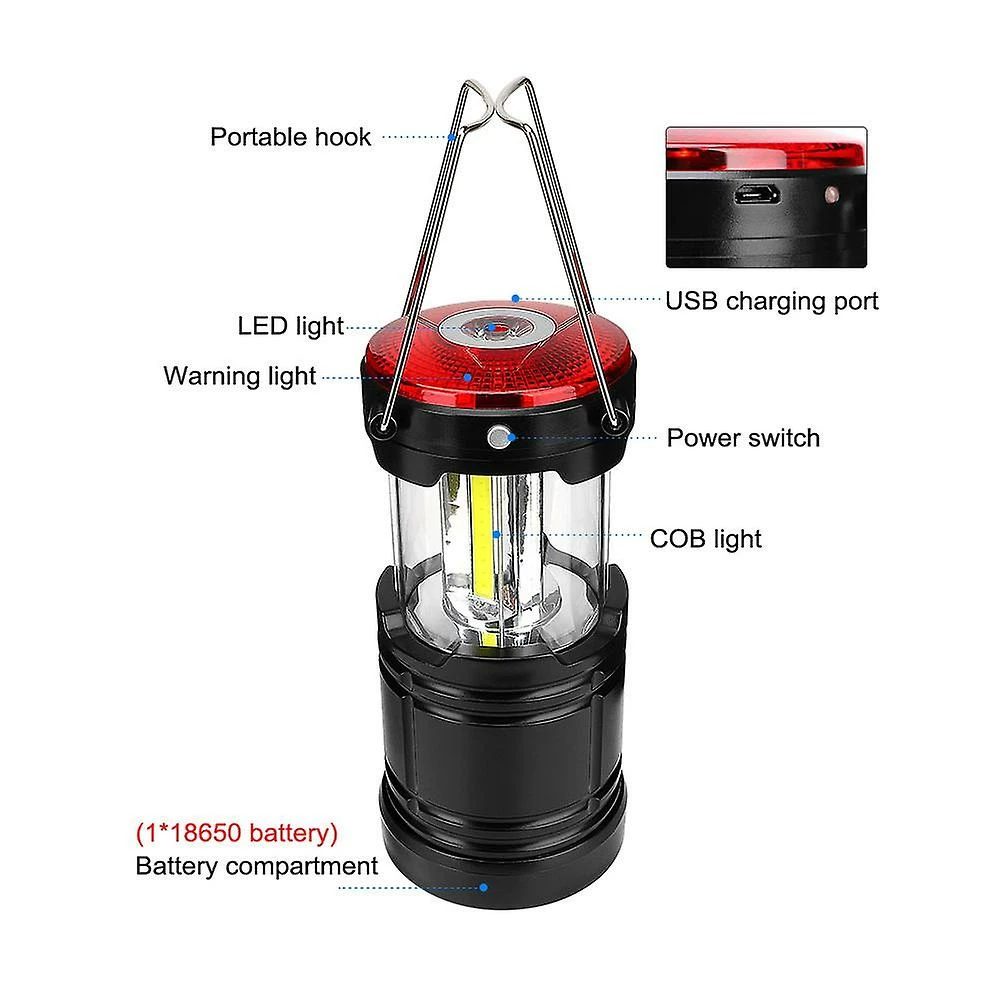 Portable hook

USB charging port

LED light

Warning light

Power switch

COB light

(1*18650 battery)
Battery compartment