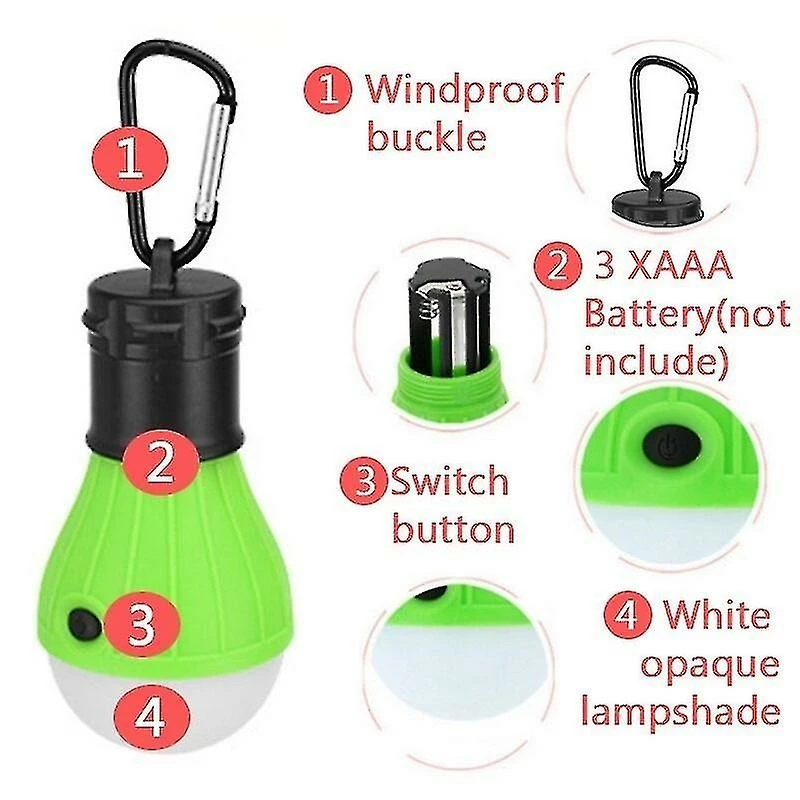 1

2

3

4

1 Windproof buckle

2 3 XAAA Battery(not include)

3 Switch button

4 White opaque lampshade