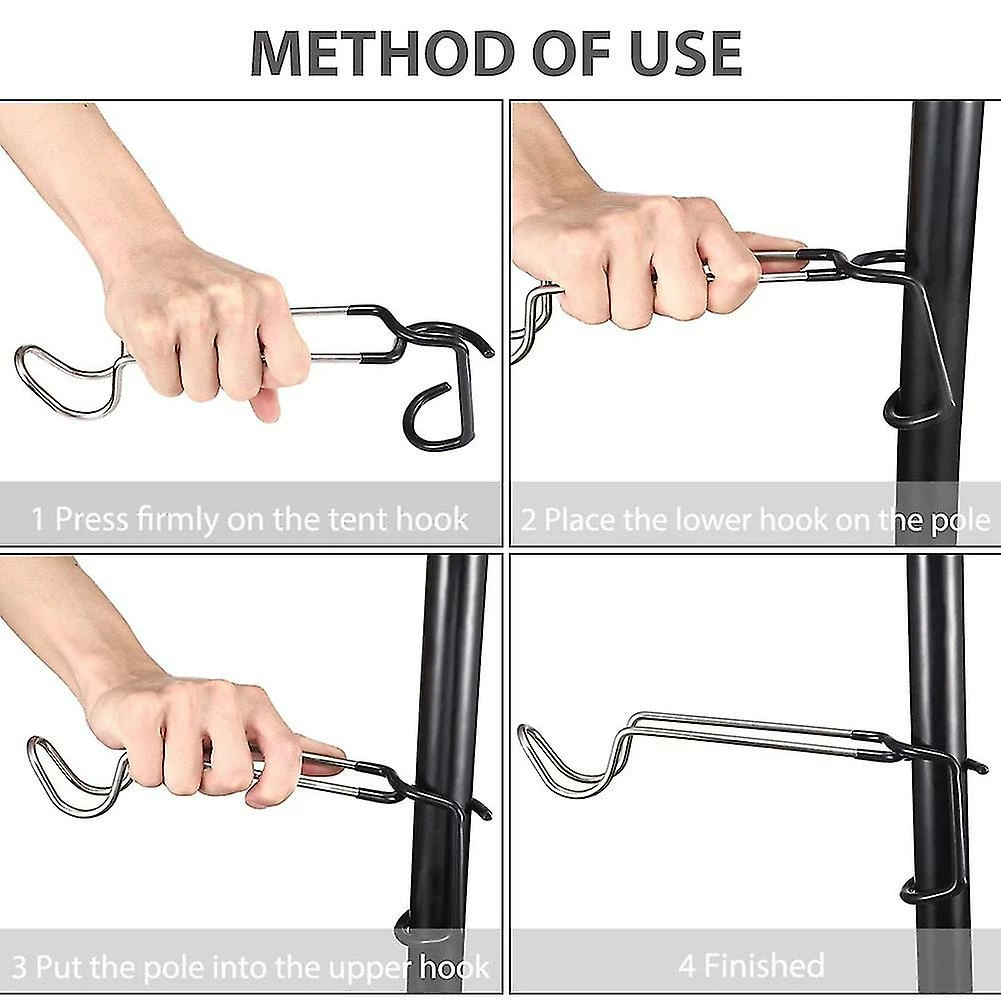 METHOD OF USE

1 Press firmly on the tent hook

2 Place the lower hook on the pole

3 Put the pole into the upper hook

4 Finished