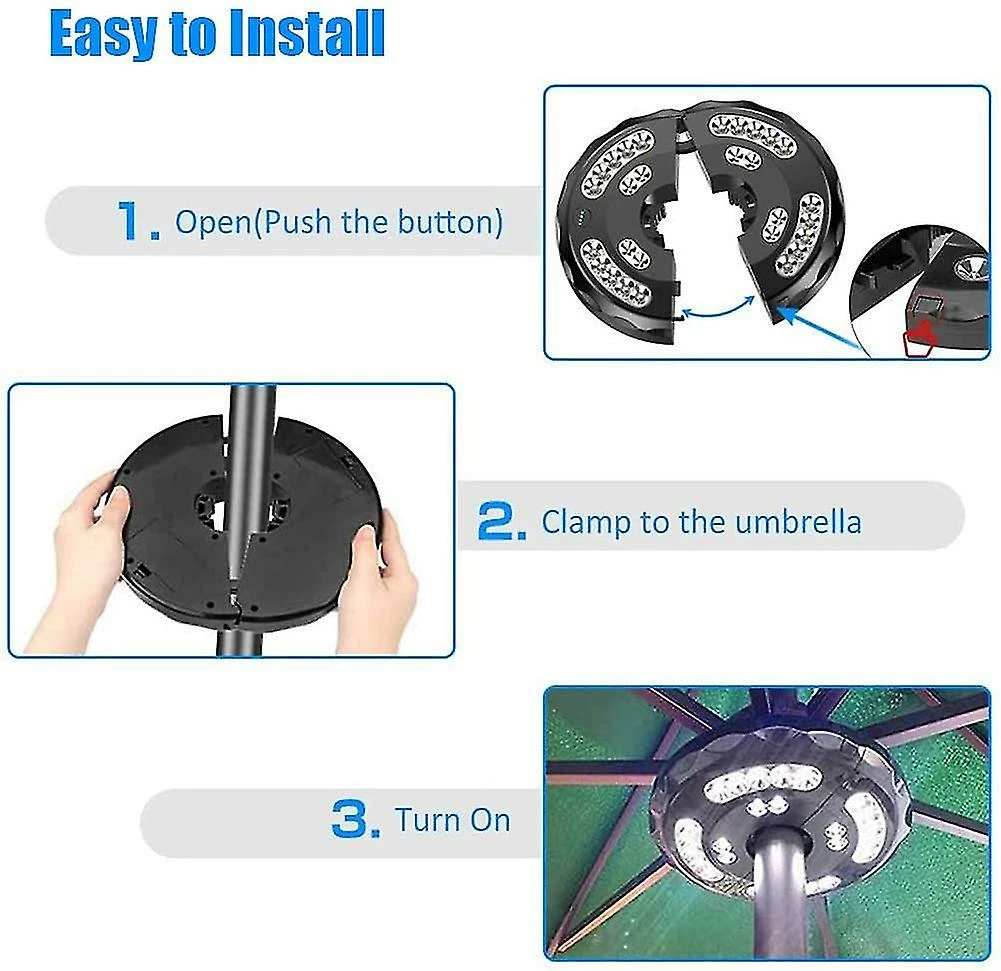 Easy to Install

1. Open(Push the button)

2. Clamp to the umbrella

3. Turn On