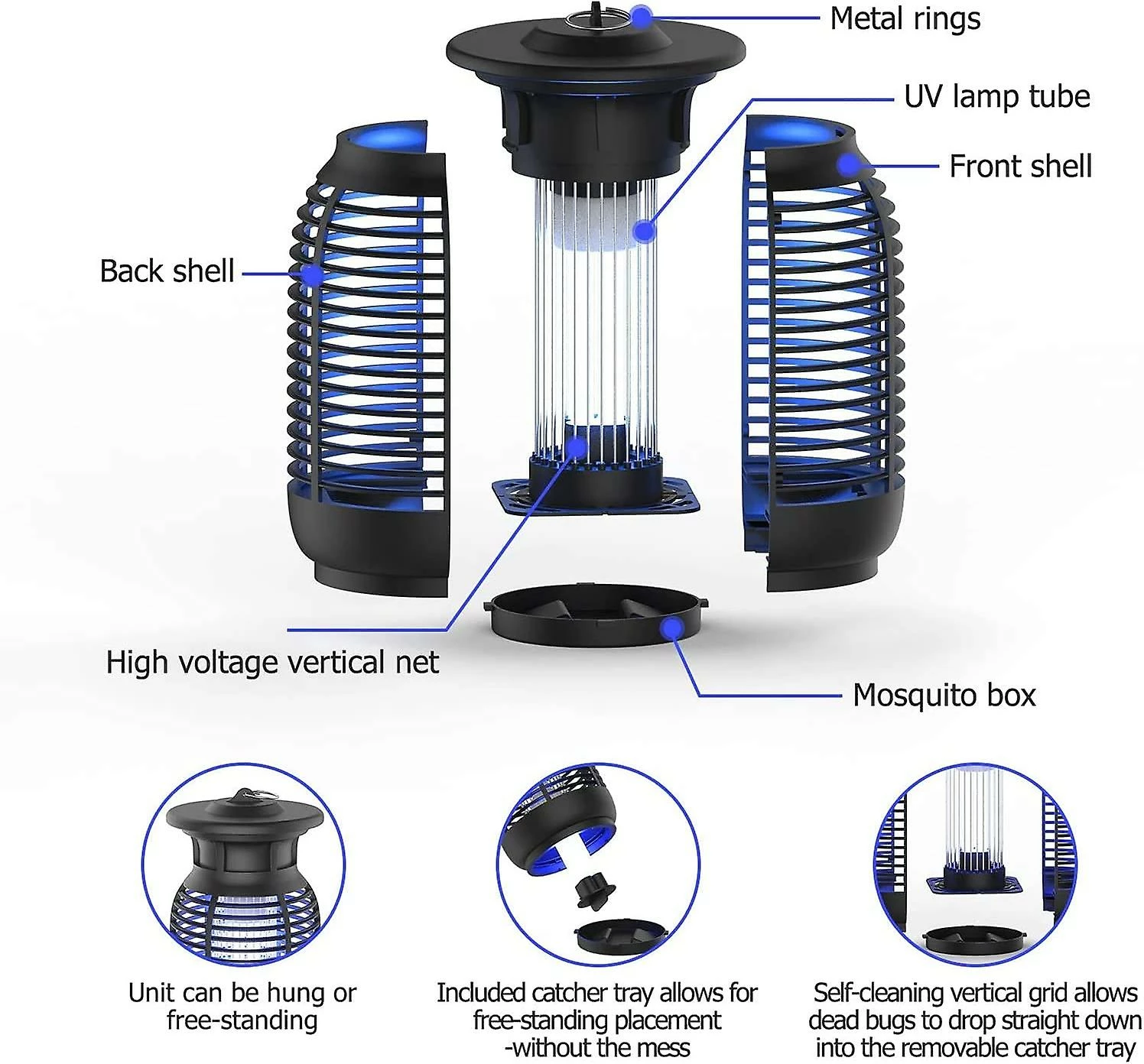 Metal rings

UV lamp tube

Front shell

Back shell

High voltage vertical net

Mosquito box

Unit can be hung or free-standing

Included catcher tray allows for free-standing placement -without the mess

Self-cleaning vertical grid allows dead bugs to drop straight down into the removable catcher tray