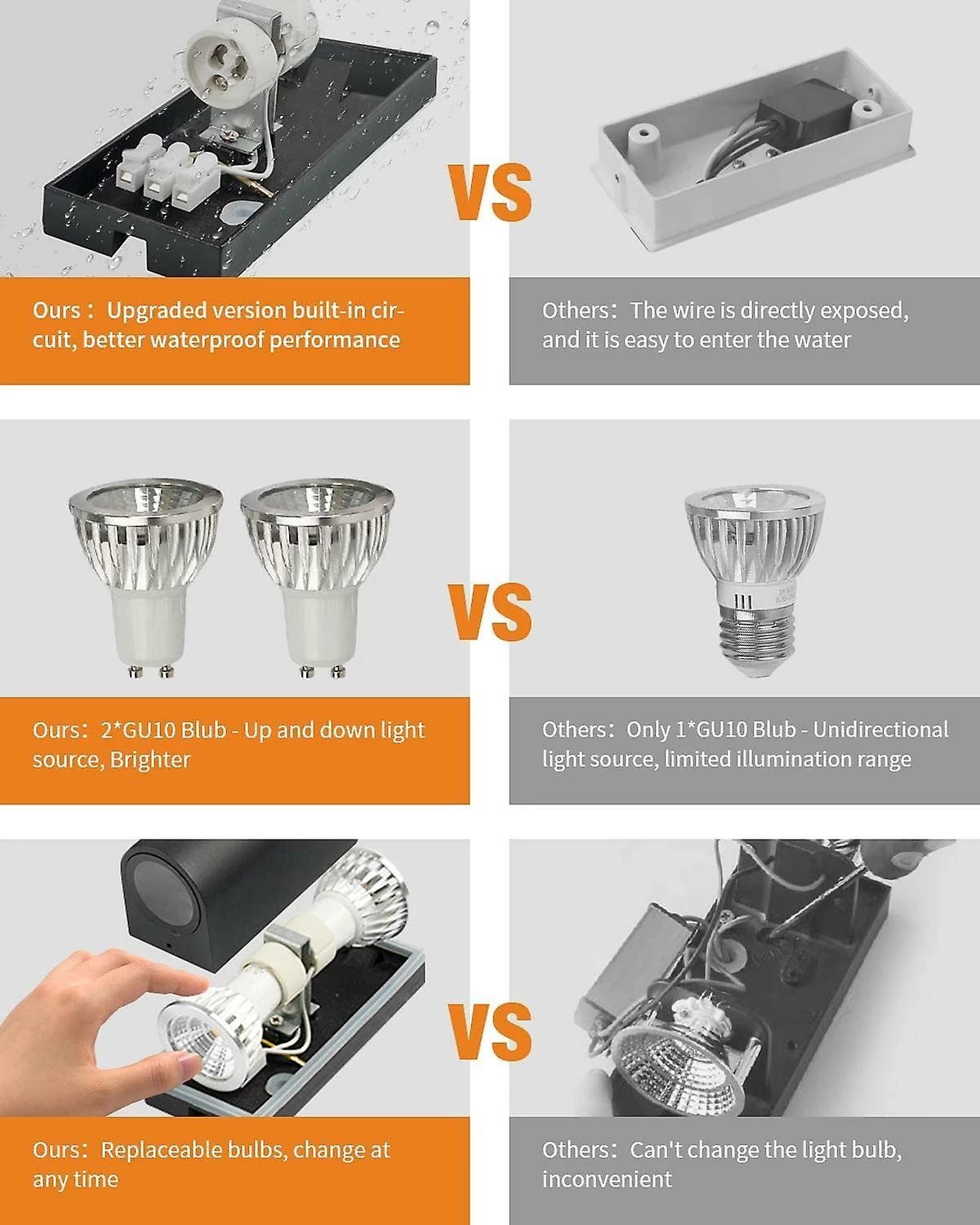 VS

Ours：Upgraded version built-in circuit, better waterproof performance

Others：The wire is directly exposed, and it is easy to enter the water

VS

Ours：2*GU10 Blub - Up and down light source, Brighter

Others：Only 1*GU10 Blub - Unidirectional light source, limited illumination range

VS

Ours：Replaceable bulbs, change at any time

Others：Can't change the light bulb, inconvenient