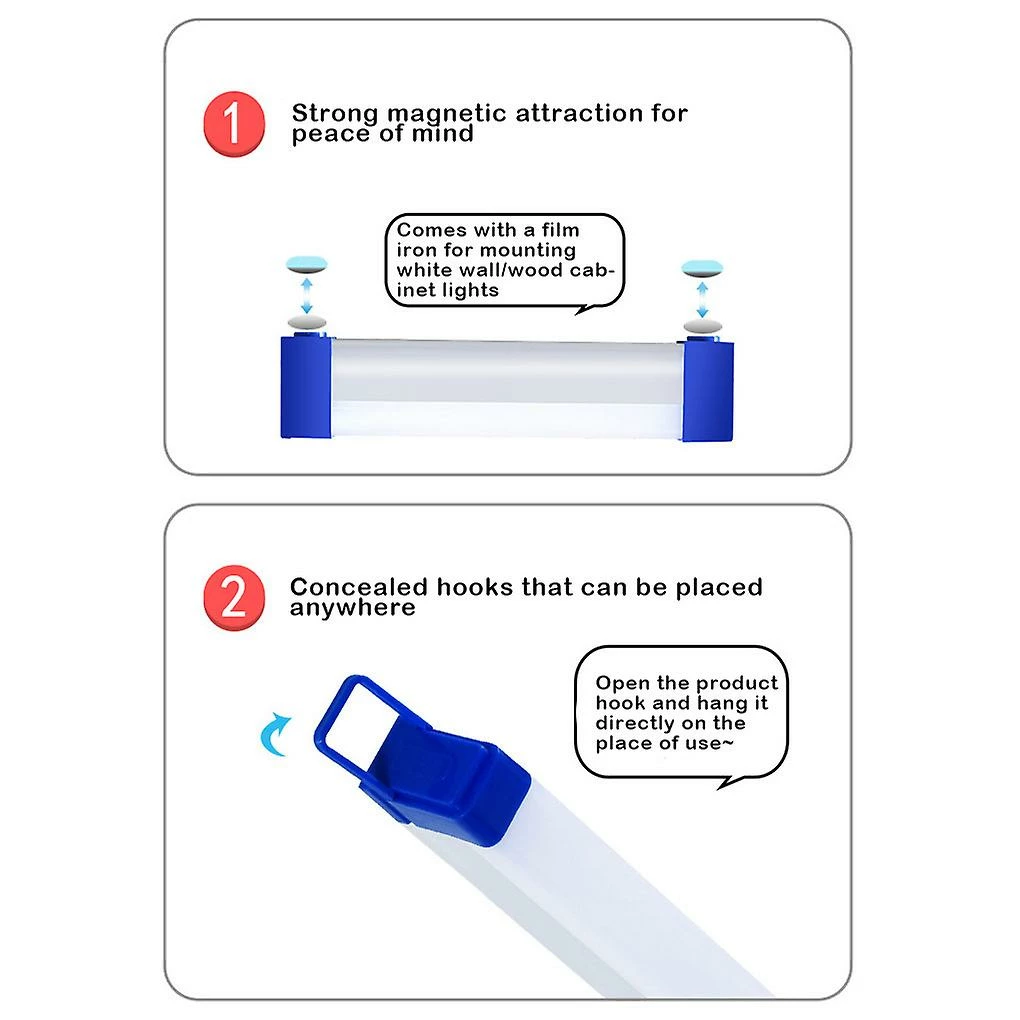 1 Strong magnetic attraction for peace of mind

Comes with a film iron for mounting white wall/wood cabinet lights

2 Concealed hooks that can be placed anywhere

Open the product hook and hang it directly on the place of use~