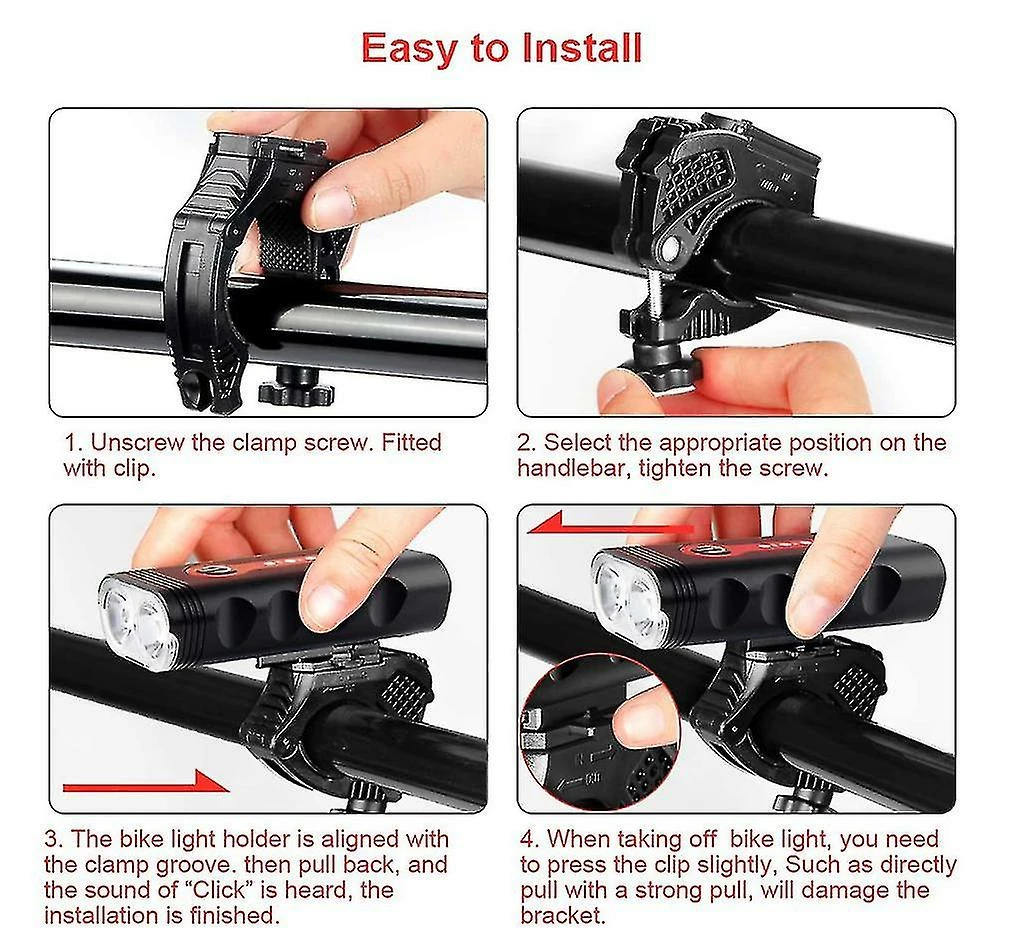 Easy to Install

1. Unscrew the clamp screw. Fitted with clip.

2. Select the appropriate position on the handlebar, tighten the screw.

3. The bike light holder is aligned with the clamp groove. then pull back, and the sound of “Click” is heard, the installation is finished.

4. When taking off bike light, you need to press the clip slightly, Such as directly pull with a strong pull, will damage the bracket.