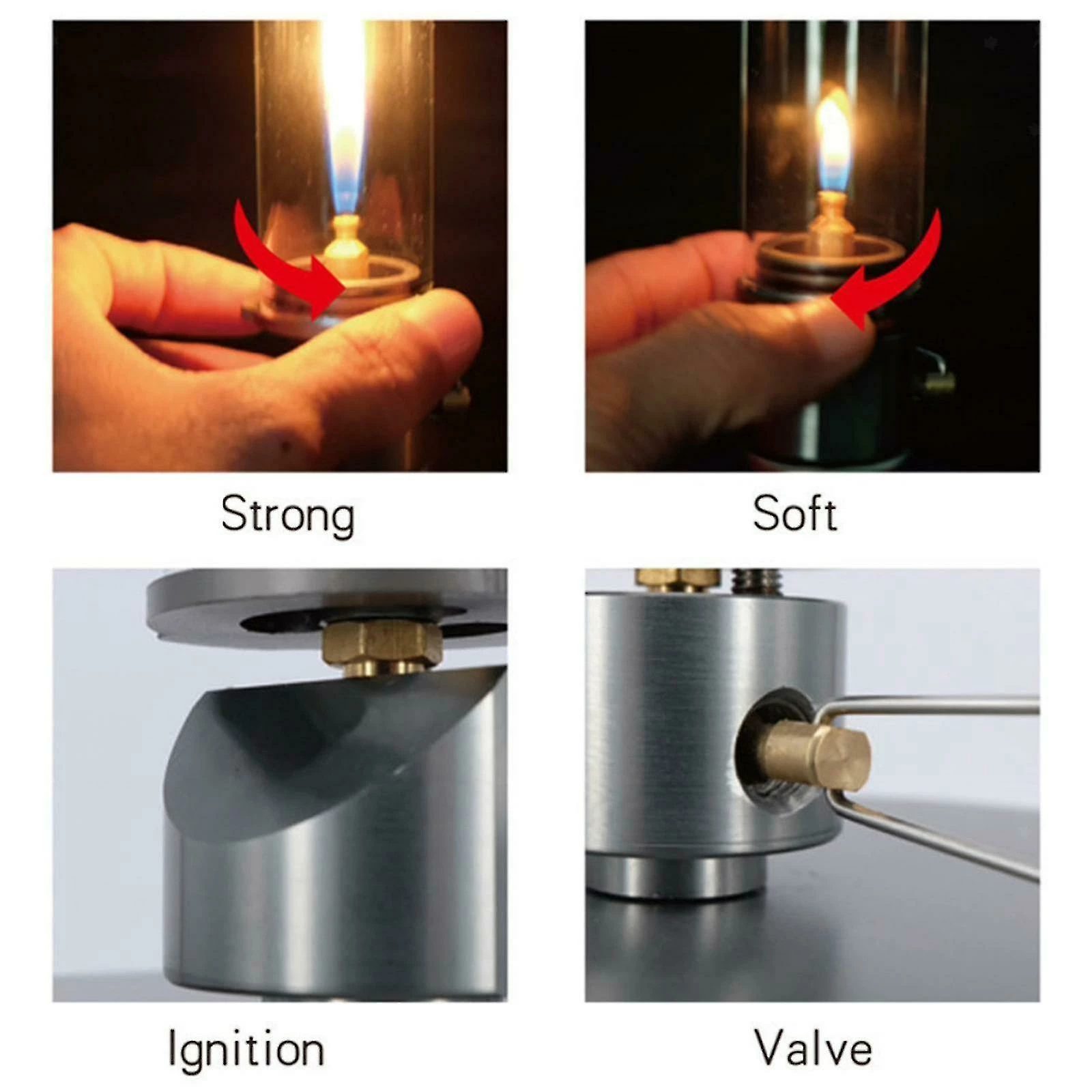 Strong

Soft

Ignition

Valve