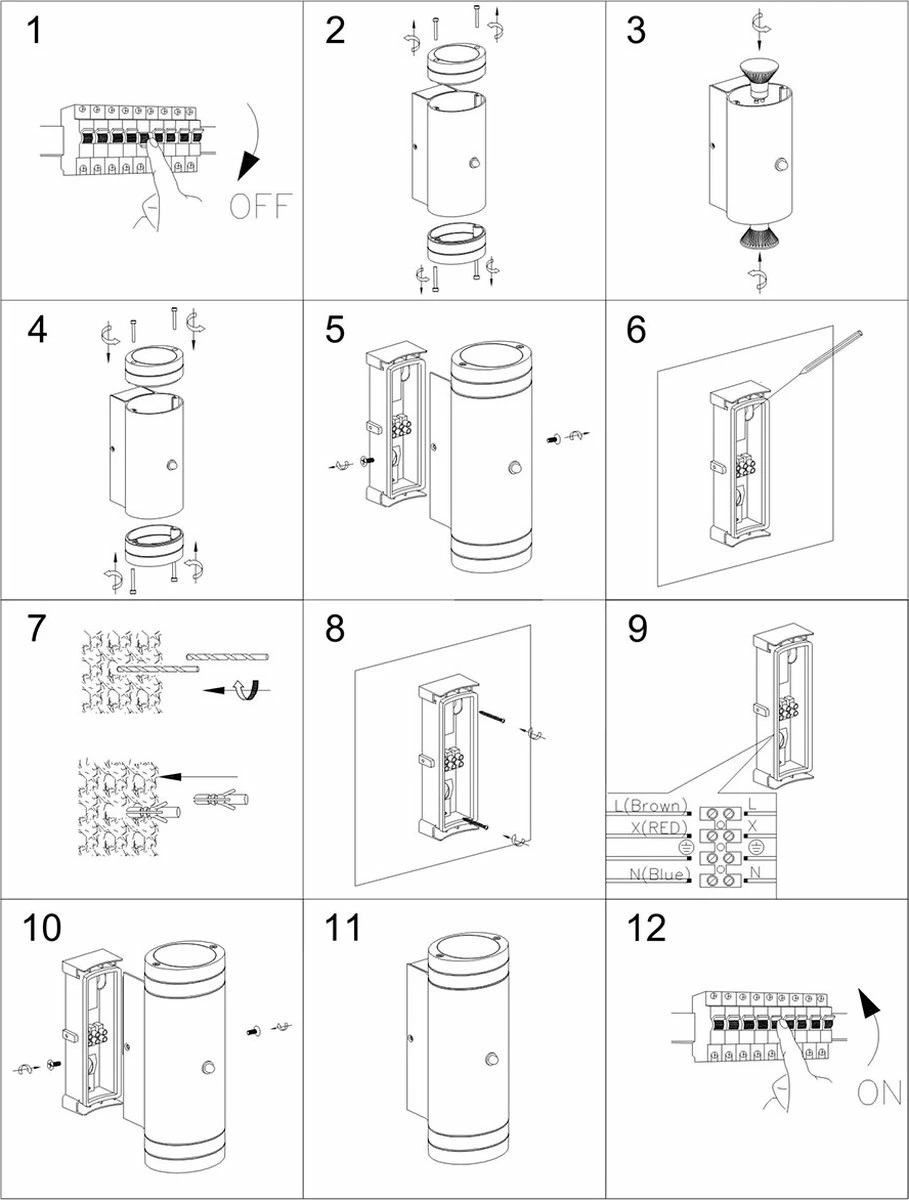 1

OFF

2

3

4

5

6

7

8

9

L(Brown)
X(RED)
N(Blue)
L
X
N

10

11

12

ON